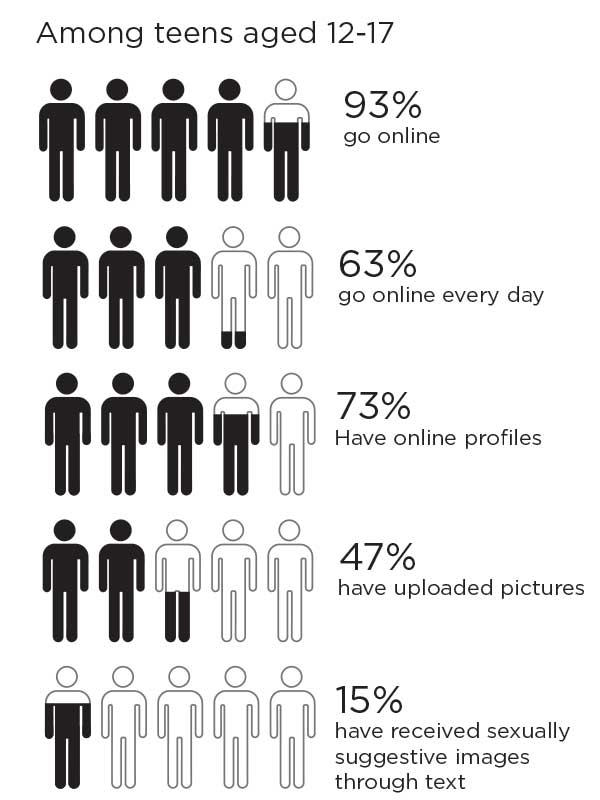 Among teens aged 12-17

93%
go online

63%
go online every day

73%
Have online profiles

47%
have uploaded pictures

15%
have received sexually suggestive images through text