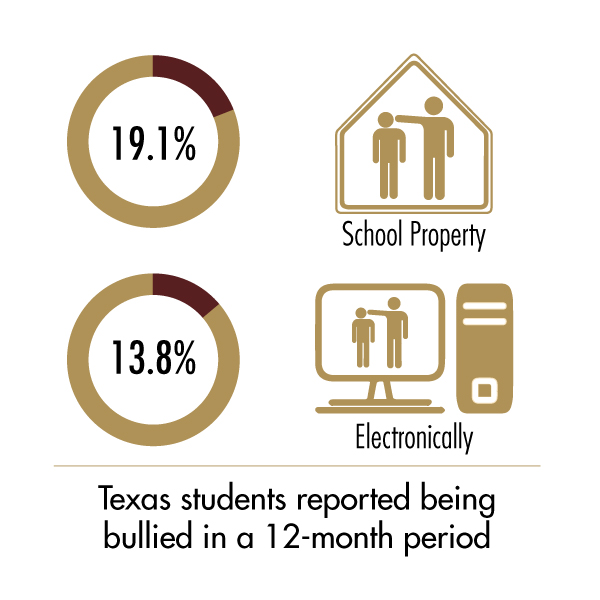 19.1%

School Property

13.8%

Electronically

Texas students reported being bullied in a 12-month period