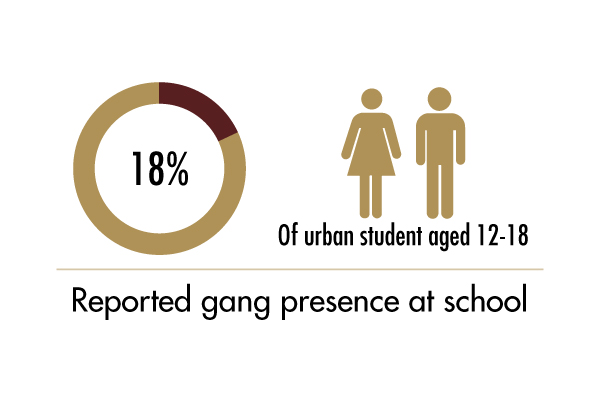 18%

Of urban student aged 12-18

Reported gang presence at school