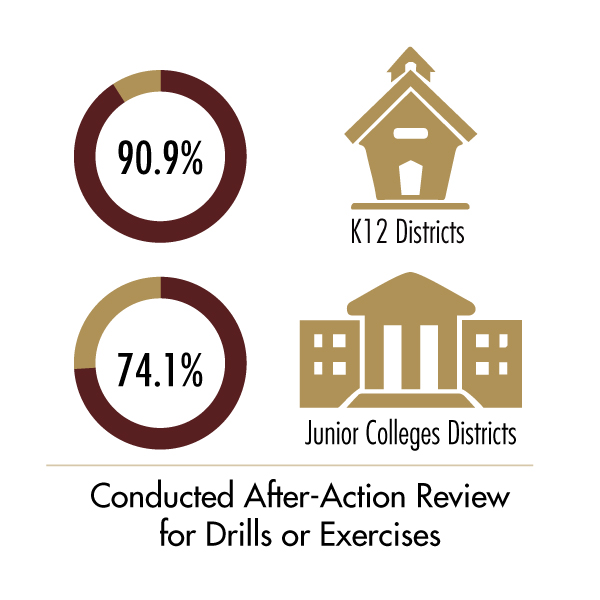 90.9%

K12 Districts

74.1%

Junior Colleges Districts

Conducted After-Action Review for Drills or Exercises